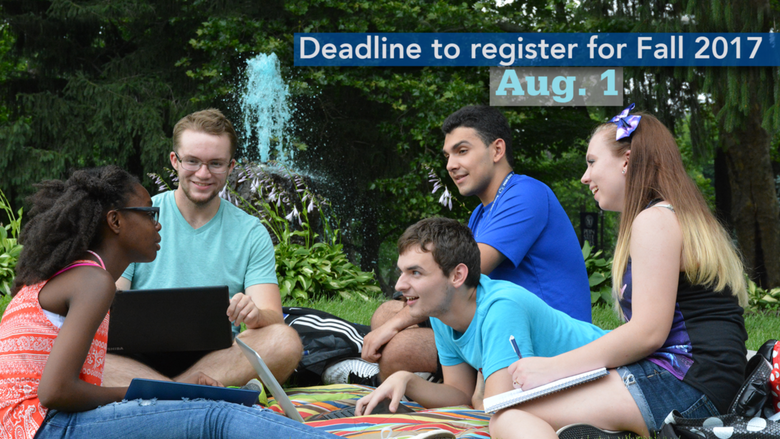 Deadline to register for Fall 2017
Aug. 1